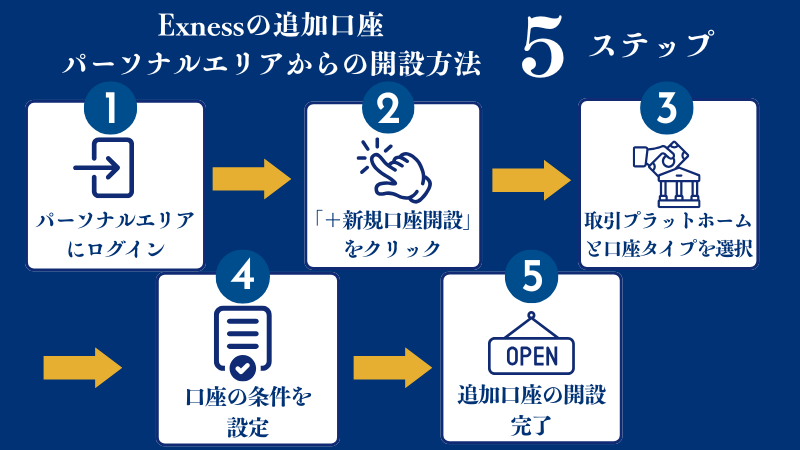 Exnessの追加口座
パーソナルエリアからの開設方法

5 ステップ

1
パーソナルエリアにログイン

2
「＋新規口座開設」をクリック

3
取引プラットホームと口座タイプを選択

4
口座の条件を設定

5
OPEN
追加口座の開設完了