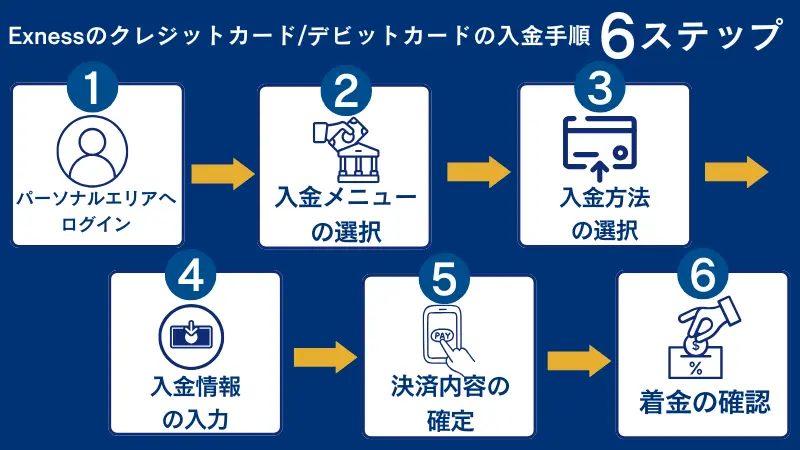 Exnessのクレジットカード/デビットカードの入金手順 6ステップ

1
パーソナルエリアへログイン

2
入金メニューの選択

3
入金方法の選択

4
入金情報の入力

5
PAY
決済内容の確定

6
$
%
着金の確認