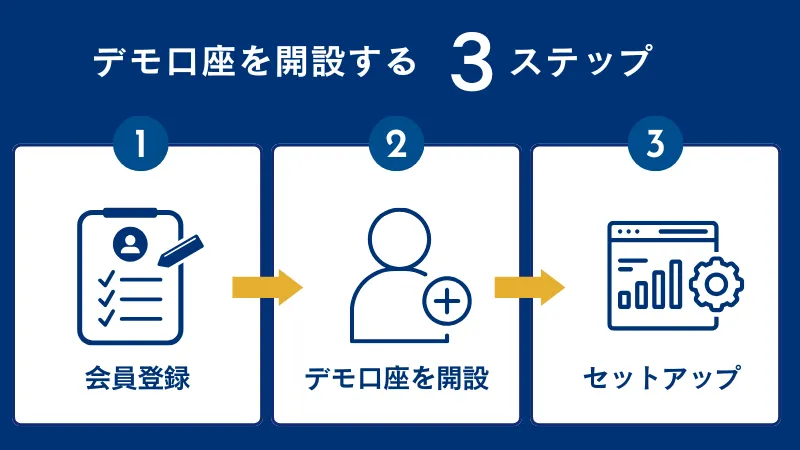 デモ口座を開設する 3 ステップ

1
会員登録

2
デモ口座を開設

3
セットアップ