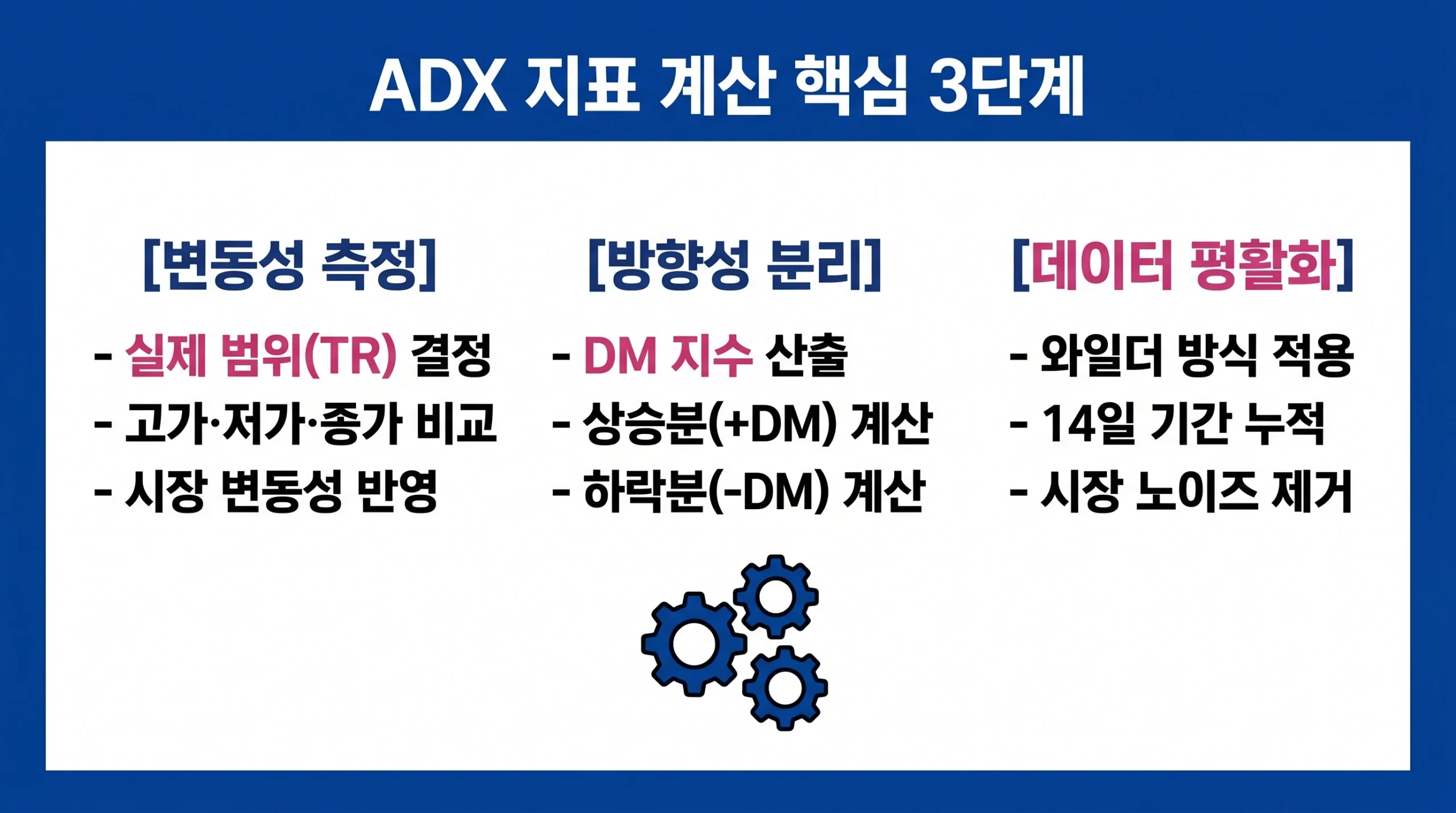 ADX 지표 계산 핵심 3단계

[변동성 측정]

- 실제 범위(TR) 결정
- 고가·저가·종가 비교
- 시장 변동성 반영

[방향성 분리]

- DM 지수 산출
- 상승분(+DM) 계산
- 하락분(-DM) 계산

[데이터 평활화]

- 와일더 방식 적용
- 14일 기간 누적
- 시장 노이즈 제거